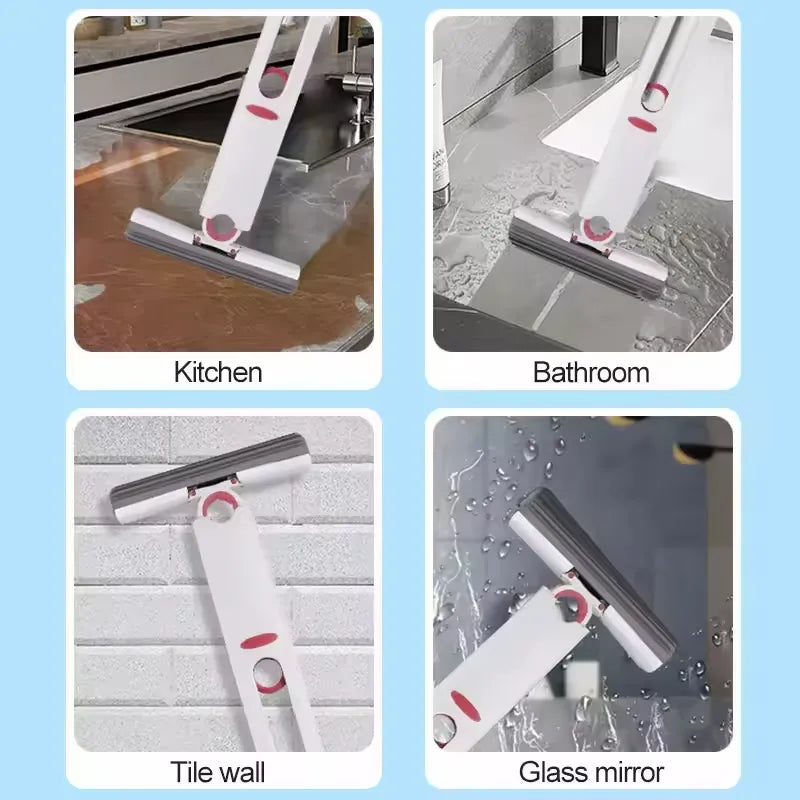 Kitchen

Bathroom

Tile wall

Glass mirror