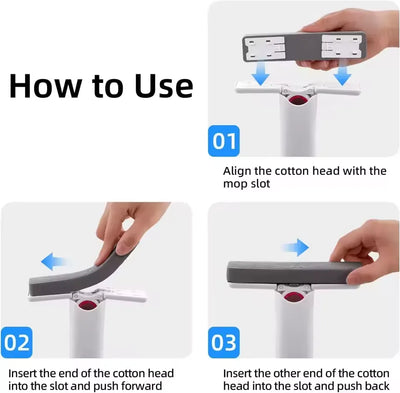 How to Use

01

Align the cotton head with the mop slot

02

Insert the end of the cotton head into the slot and push forward

03

Insert the other end of the cotton head into the slot and push back