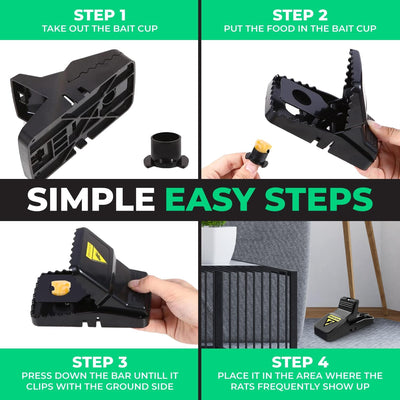 STEP 1
TAKE OUT THE BAIT CUP

STEP 2
PUT THE FOOD IN THE BAIT CUP

SIMPLE EASY STEPS

STEP 3
PRESS DOWN THE BAR UNTILL IT CLIPS WITH THE GROUND SIDE

STEP 4
PLACE IT IN THE AREA WHERE THE RATS FREQUENTLY SHOW UP